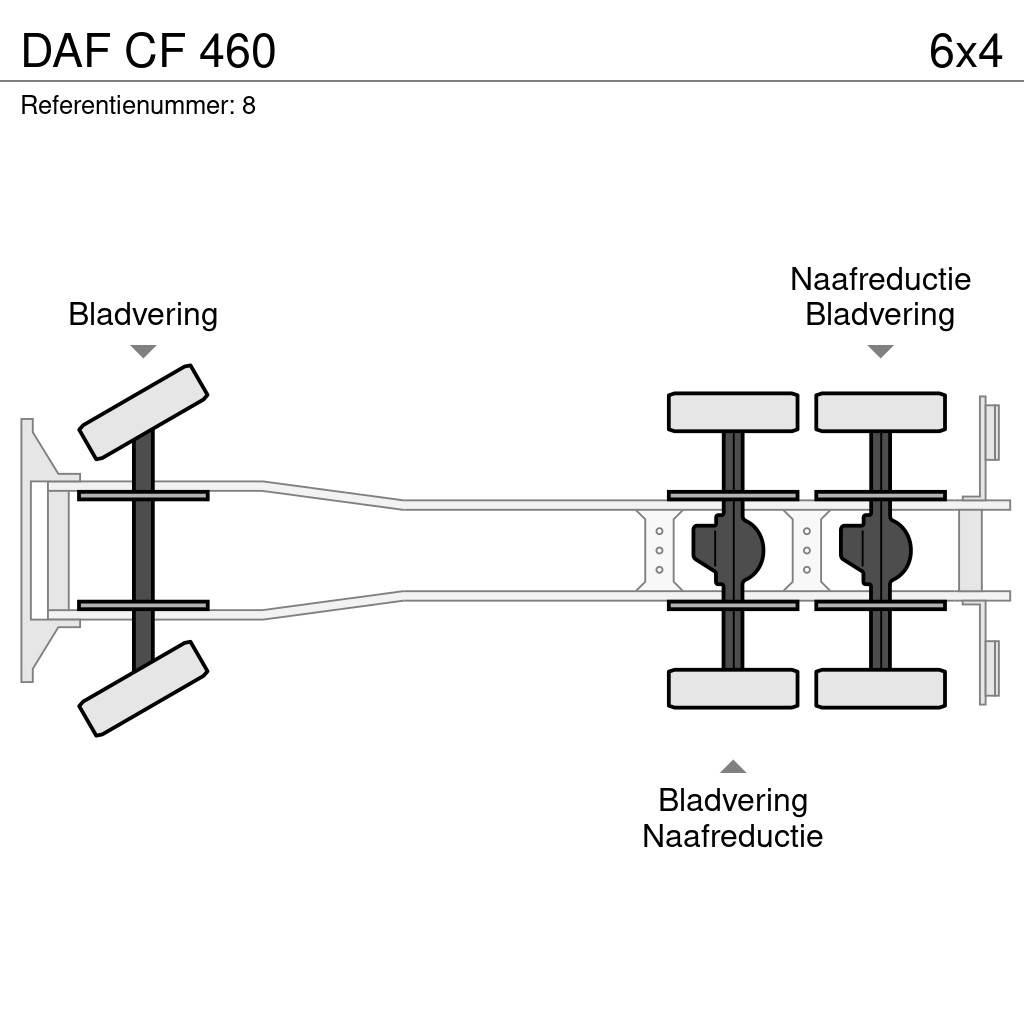 DAF CF 460

6x4

Referentienummer: 8

Bladvering

Naafreductie
Bladvering

Bladvering
Naafreductie